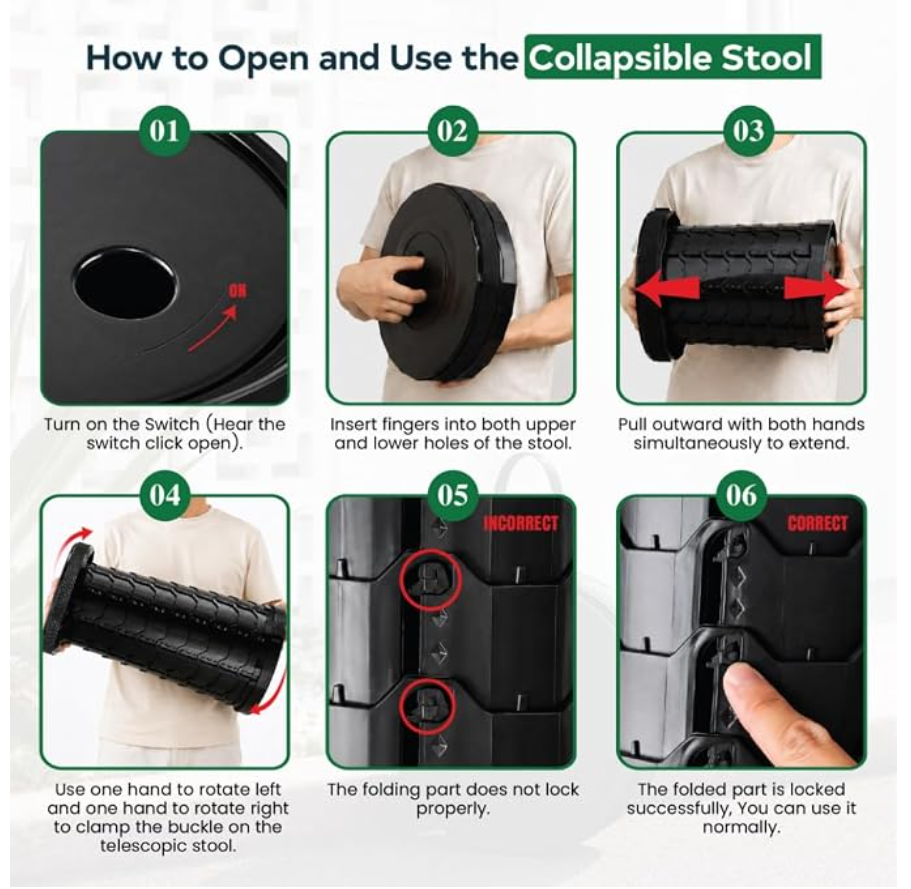 How to Open and Use the Collapsible Stool

01

ON

Turn on the Switch (Hear the switch click open).

02

Insert fingers into both upper and lower holes of the stool.

03

Pull outward with both hands simultaneously to extend.

04

Use one hand to rotate left and one hand to rotate right to clamp the buckle on the telescopic stool.

05

INCORRECT

The folding part does not lock properly.

06

CORRECT

The folded part is locked successfully, You can use it normally.